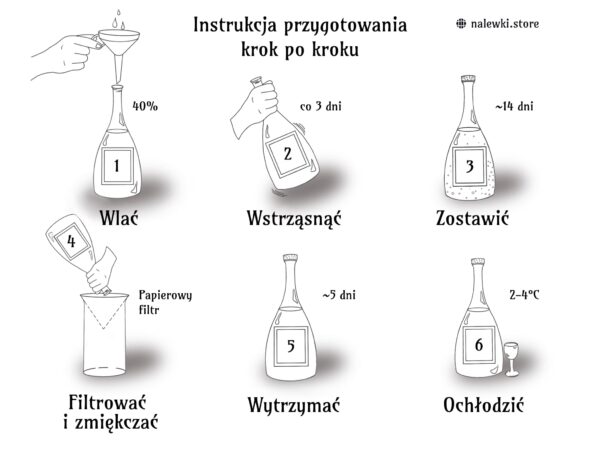 Instrukcja przygotowania krok po kroku

nalewki.store

40%

1

Wlać

co 3 dni

2

Wstrząsnąć

~14 dni

3

Zostawić

4

Papierowy filtr

Filtrować i zmiękczać

~5 dni

5

Wytrzymać

2-4°C

6

Ochłodzić